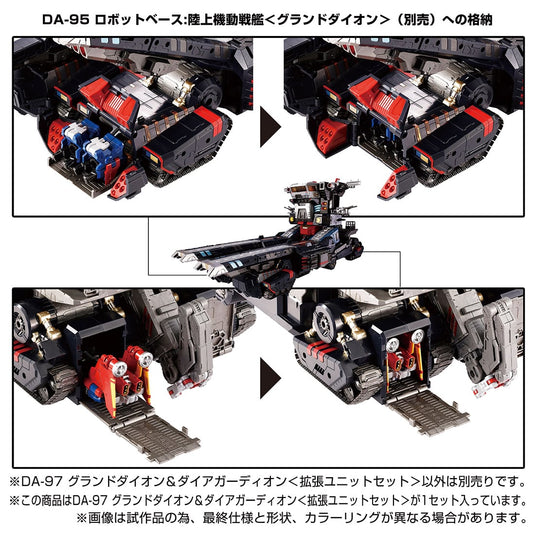 DA-95 ロボットベース:陸上機動戦艦＜グランドダイオン＞（別売）への格納

※DA-97 グランドダイオン＆ダイアガーディオン＜拡張ユニットセット＞以外は別売りです。
※この商品はDA-97 グランドダイオン＆ダイアガーディオン＜拡張ユニットセット＞が1セット入っています。
※画像は試作品の為、最終仕様と形状、カラーリングが異なる場合があります。