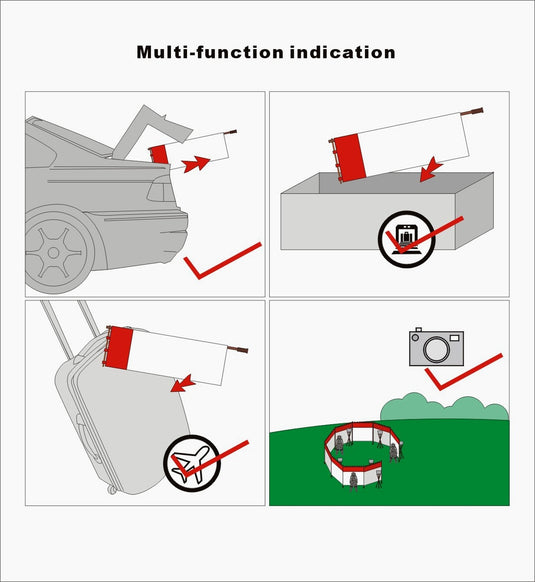 Multi-function indication